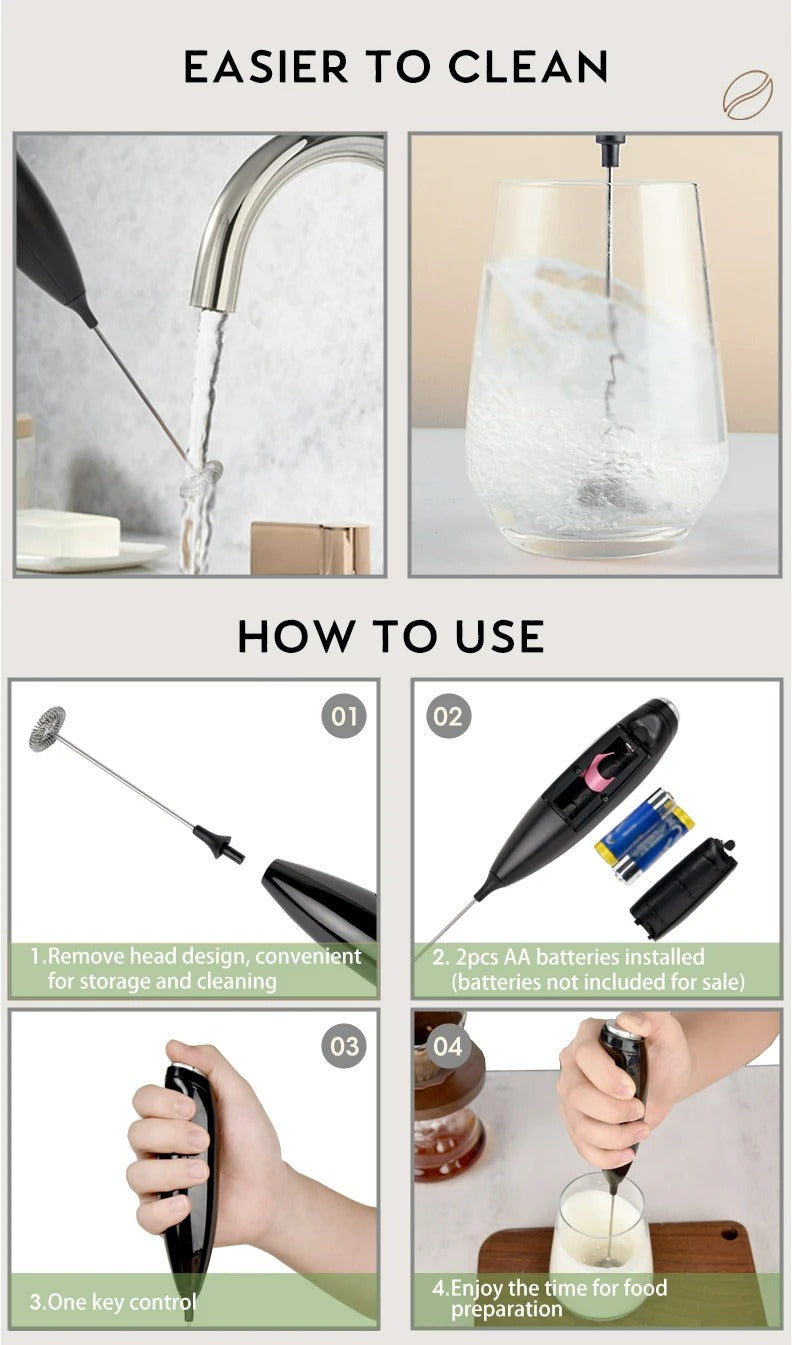 EASIER TO CLEAN

HOW TO USE

01

1.Remove head design, convenient for storage and cleaning

02

2. 2pcs AA batteries installed (batteries not included for sale)

03

3.One key control

04

4.Enjoy the time for food preparation