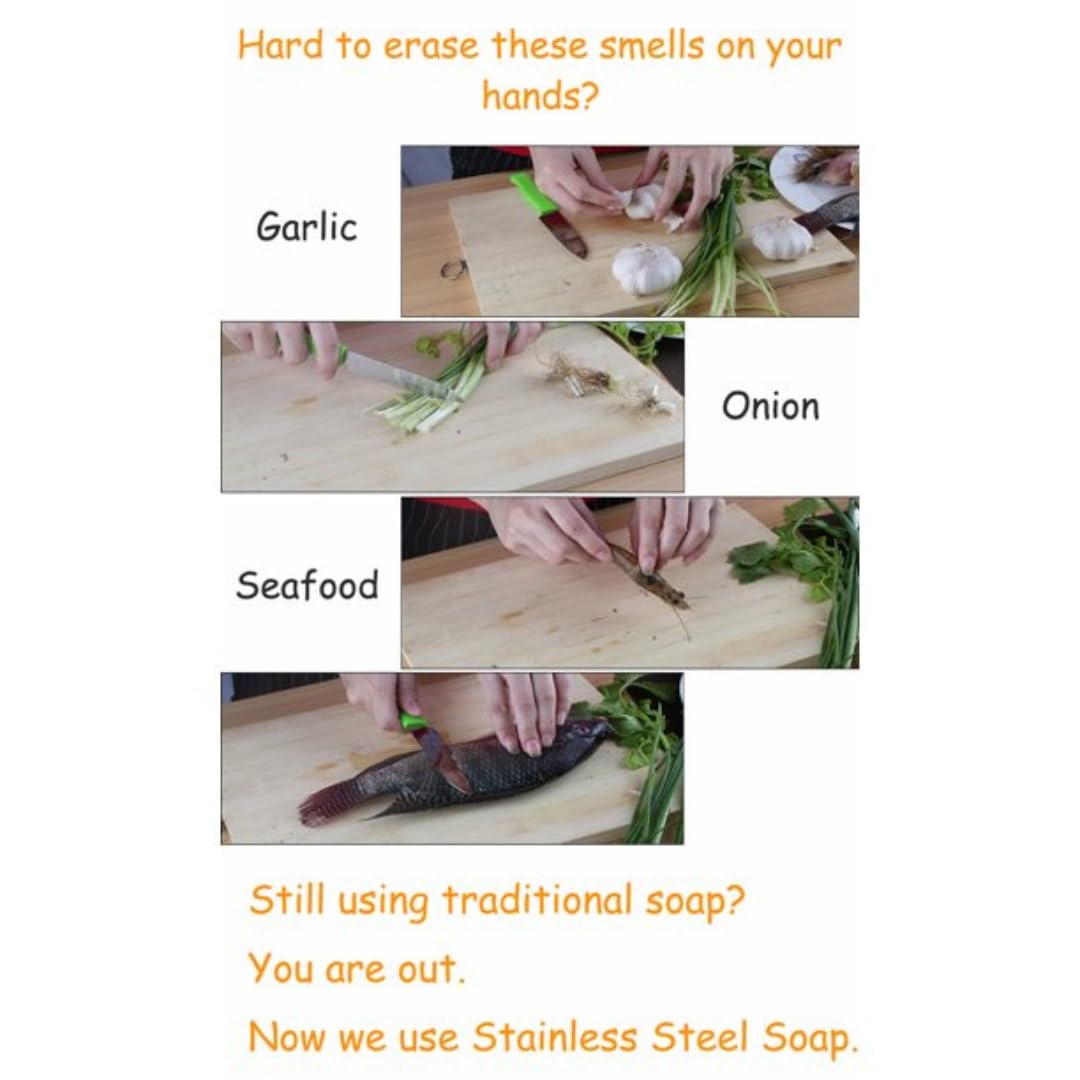 Hard to erase these smells on your hands?

Garlic

Onion

Seafood

Still using traditional soap?

You are out.

Now we use Stainless Steel Soap.